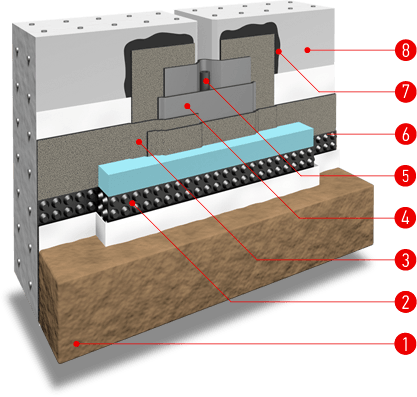 8
7
6
5
4
3
2
1